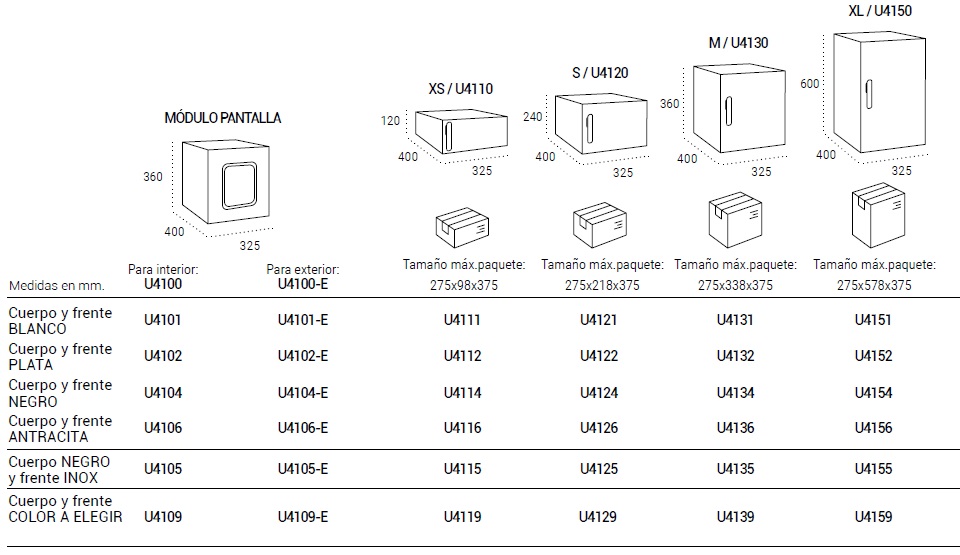 MÓDULO PANTALLA

360
400
325

XS / U4110
120
400
325

S / U4120
240
400
325

M / U4130
360
400
325

XL / U4150
600
400
325

| Medidas en mm. | Para interior: U4100 | Para exterior: U4100-E | Tamaño máx.paquete: 275x98x375 | Tamaño máx.paquete: 275x218x375 | Tamaño máx.paquete: 275x338x375 | Tamaño máx.paquete: 275x578x375 |
|---|---|---|---|---|---|---|
| Cuerpo y frente BLANCO | U4101 | U4101-E | U4111 | U4121 | U4131 | U4151 |
| Cuerpo y frente PLATA | U4102 | U4102-E | U4112 | U4122 | U4132 | U4152 |
| Cuerpo y frente NEGRO | U4104 | U4104-E | U4114 | U4124 | U4134 | U4154 |
| Cuerpo y frente ANTRACITA | U4106 | U4106-E | U4116 | U4126 | U4136 | U4156 |
| Cuerpo NEGRO y frente INOX | U4105 | U4105-E | U4115 | U4125 | U4135 | U4155 |
| Cuerpo y frente COLOR A ELEGIR | U4109 | U4109-E | U4119 | U4129 | U4139 | U4159 |